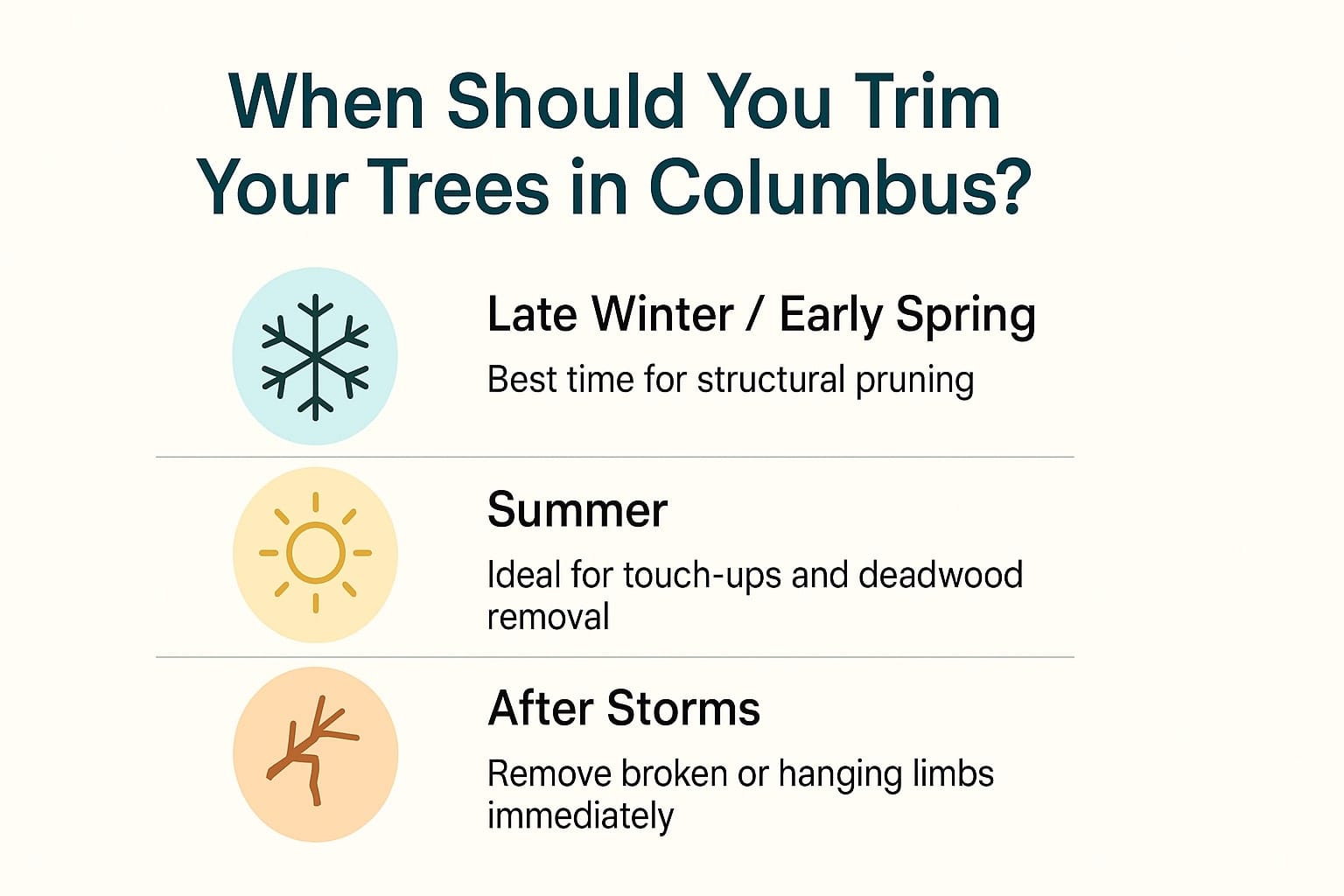 When Should You Trim Your Trees in Columbus?

Late Winter / Early Spring

Best time for structural pruning

Summer

Ideal for touch-ups and deadwood removal

After Storms

Remove broken or hanging limbs immediately